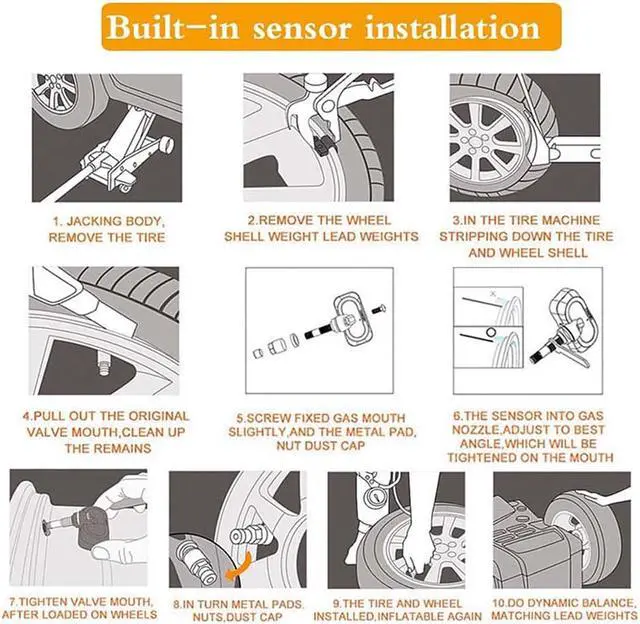 Built-in sensor installation

1. JACKING BODY, REMOVE THE TIRE

2.REMOVE THE WHEEL SHELL WEIGHT LEAD WEIGHTS

3.IN THE TIRE MACHINE STRIPPING DOWN THE TIRE AND WHEEL SHELL

4.PULL OUT THE ORIGINAL VALVE MOUTH,CLEAN UP THE REMAINS

5.SCREW FIXED GAS MOUTH SLIGHTLY,AND THE METAL PAD, NUT DUST CAP

6.THE SENSOR INTO GAS NOZZLE,ADJUST TO BEST ANGLE,WHICH WILL BE TIGHTENED ON THE MOUTH

7.TIGHTEN VALVE MOUTH, AFTER LOADED ON WHEELS

8.IN TURN METAL PADS. NUTS,DUST CAP

9.THE TIRE AND WHEEL INSTALLED,INFLATABLE AGAIN

10.DO DYNAMIC BALANCE, MATCHING LEAD WEIGHTS