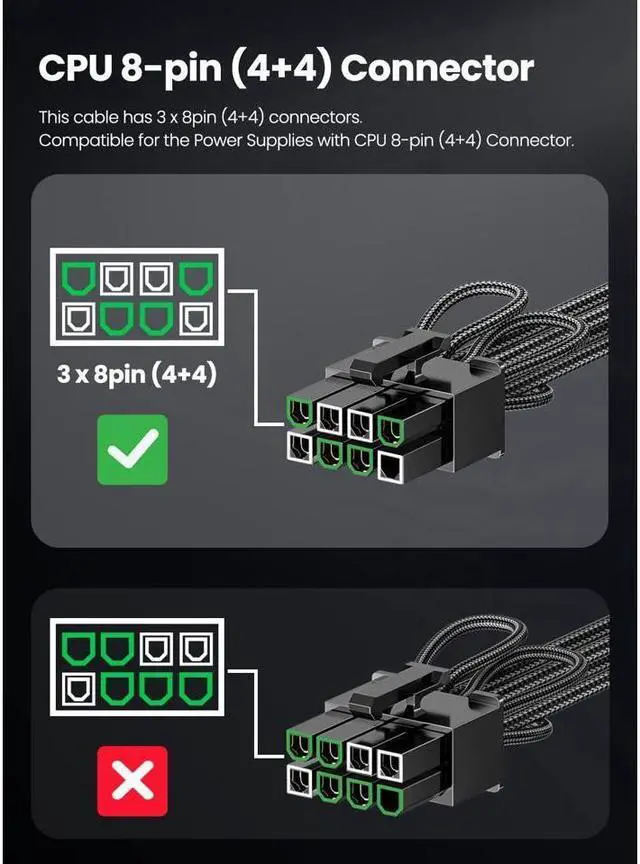 CPU 8-pin (4+4) Connector

This cable has 3 x 8pin (4+4) connectors.
Compatible for the Power Supplies with CPU 8-pin (4+4) Connector.

3 x 8pin (4+4)