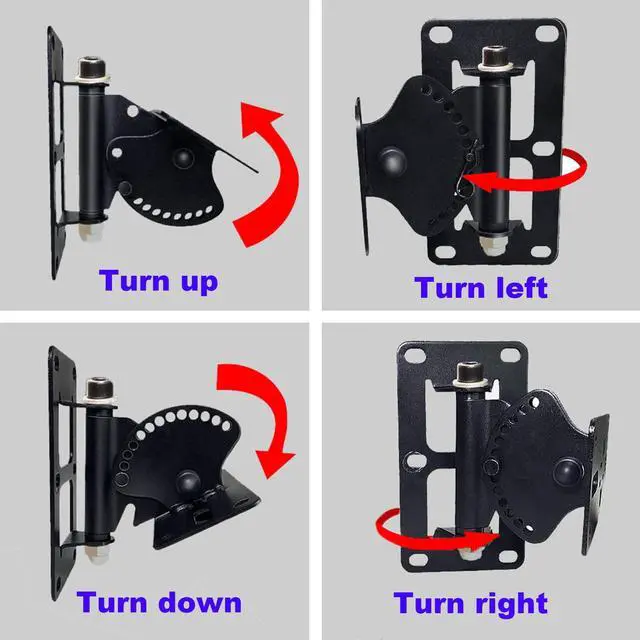 Turn up

Turn left

Turn down

Turn right