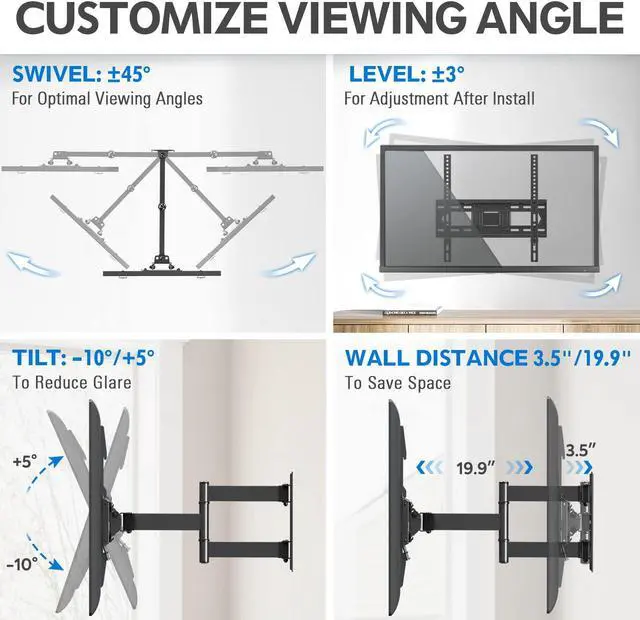 CUSTOMIZE VIEWING ANGLE

SWIVEL: ±45°
For Optimal Viewing Angles

LEVEL: ±3°
For Adjustment After Install

TILT: -10°/+5°
To Reduce Glare

+5°

-10°

WALL DISTANCE 3.5"/19.9"
To Save Space

19.9"

3.5"