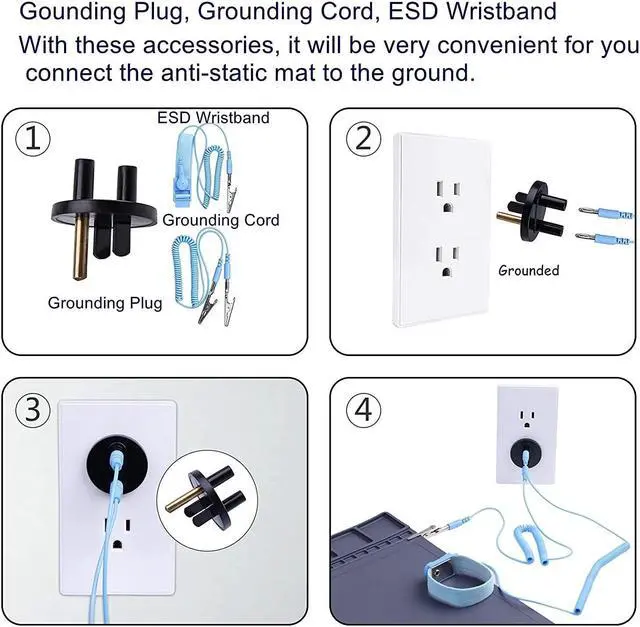 Gounding Plug, Grounding Cord, ESD Wristband

With these accessories, it will be very convenient for you connect the anti-static mat to the ground.

①

ESD Wristband

Grounding Cord

Grounding Plug

②

Grounded

③

④