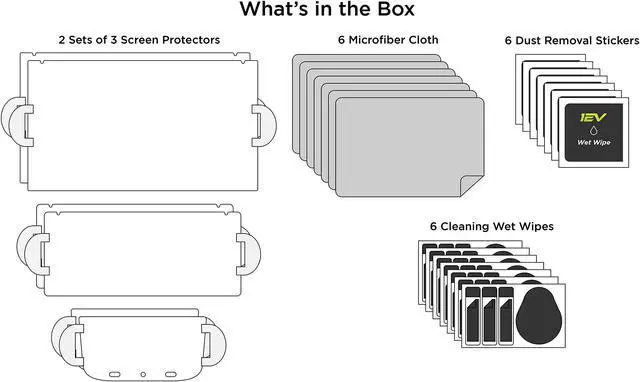 What's in the Box

2 Sets of 3 Screen Protectors

6 Microfiber Cloth

6 Dust Removal Stickers

1EV

Wet Wipe

6 Cleaning Wet Wipes