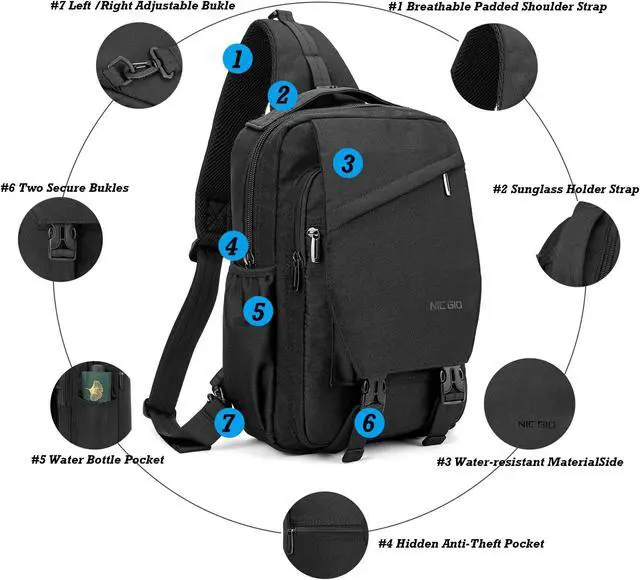 #7 Left /Right Adjustable Bukle

#1 Breathable Padded Shoulder Strap

1

2

3

#6 Two Secure Bukles

#2 Sunglass Holder Strap

4

5

NIC GIO

7

6

NIC GIO

#5 Water Bottle Pocket

#3 Water-resistant MaterialSide

#4 Hidden Anti-Theft Pocket