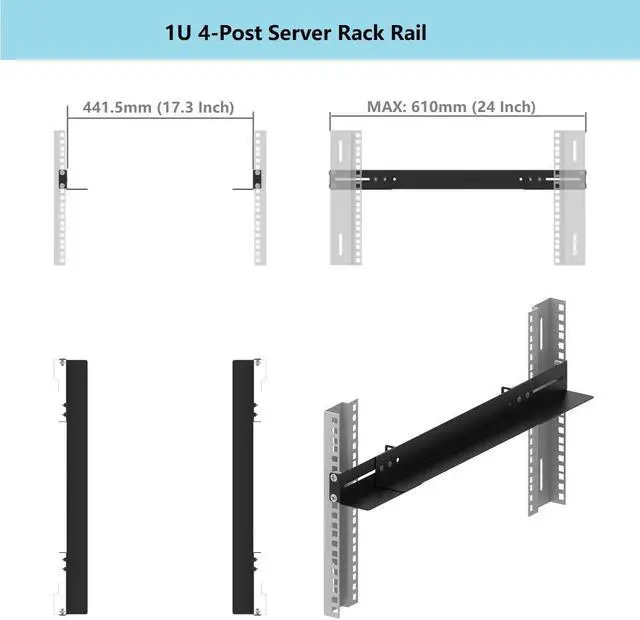 1U 4-Post Server Rack Rail

441.5mm (17.3 Inch)

MAX: 610mm (24 Inch)