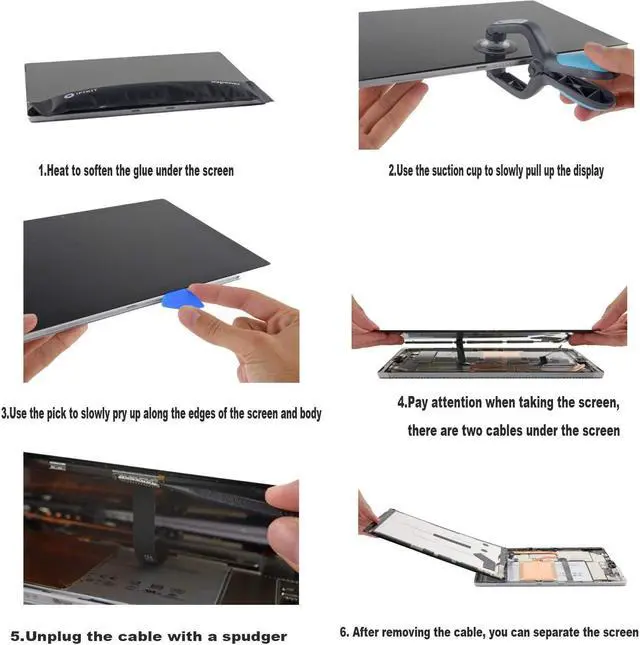 1.Heat to soften the glue under the screen

2.Use the suction cup to slowly pull up the display

3.Use the pick to slowly pry up along the edges of the screen and body

4.Pay attention when taking the screen, there are two cables under the screen

5.Unplug the cable with a spudger

6. After removing the cable, you can separate the screen