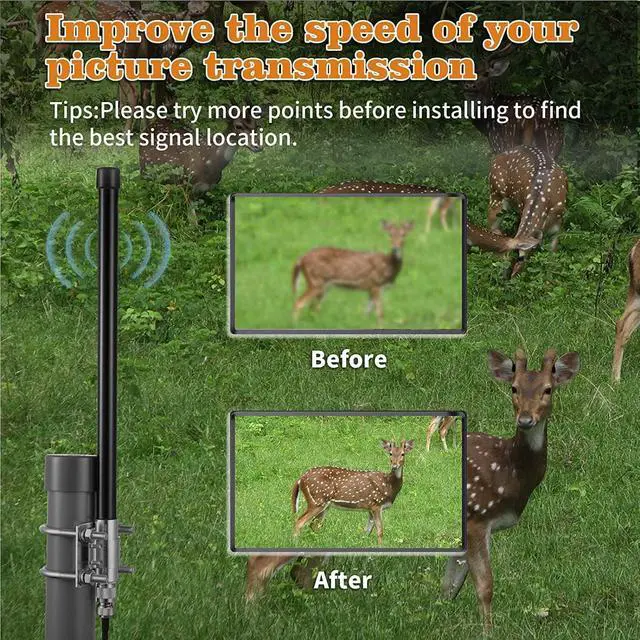 Improve the speed of your picture transmission

Tips:Please try more points before installing to find the best signal location.

Before

After