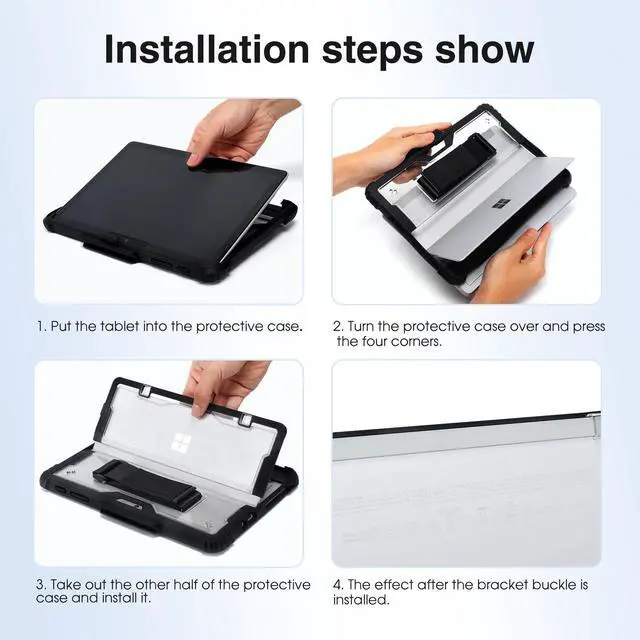 Installation steps show

1. Put the tablet into the protective case.

2. Turn the protective case over and press the four corners.

3. Take out the other half of the protective case and install it.

4. The effect after the bracket buckle is installed.