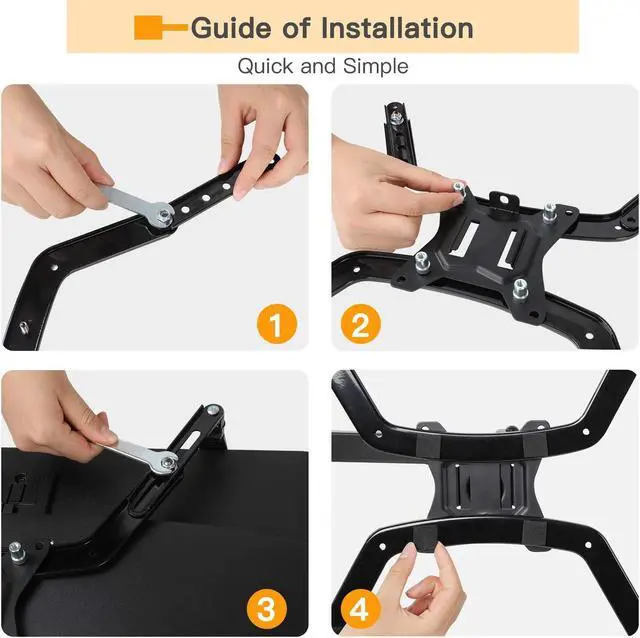 Guide of Installation

Quick and Simple

1

2

3

4