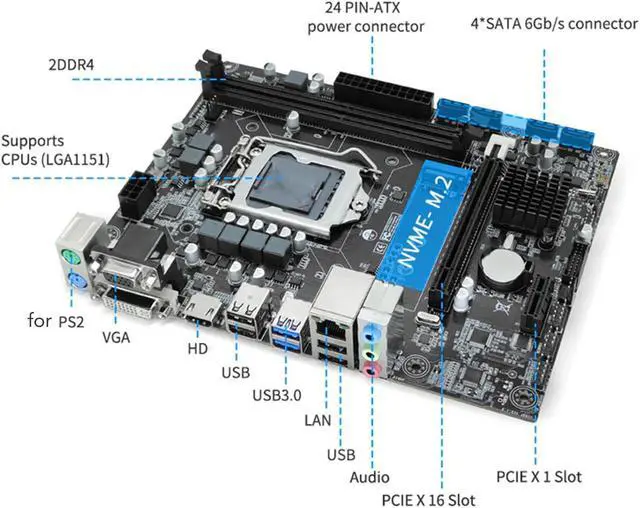 24 PIN-ATX
power connector

4*SATA 6Gb/s connector

2DDR4

Supports
CPUs (LGA1151)

NVME- M.2

for PS2

VGA

HD

USB

USB3.0

LAN

USB

Audio

PCIE X 16 Slot

PCIE X 1 Slot