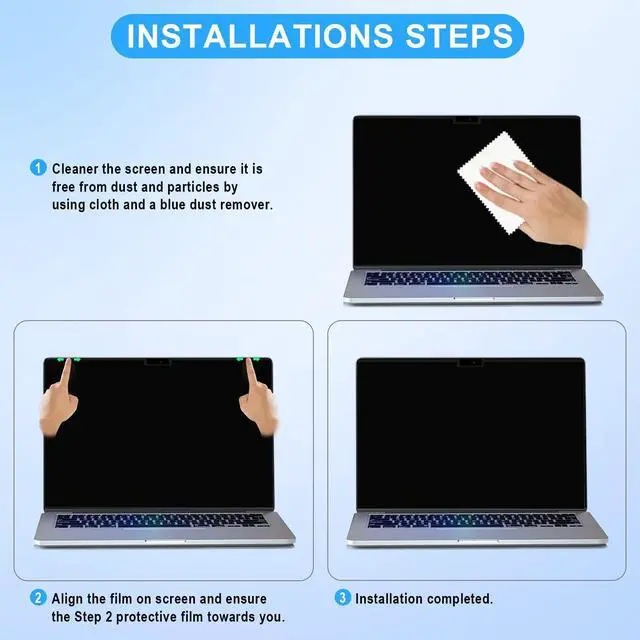 INSTALLATIONS STEPS

1 Cleaner the screen and ensure it is free from dust and particles by using cloth and a blue dust remover.

2 Align the film on screen and ensure the Step 2 protective film towards you.

3 Installation completed.