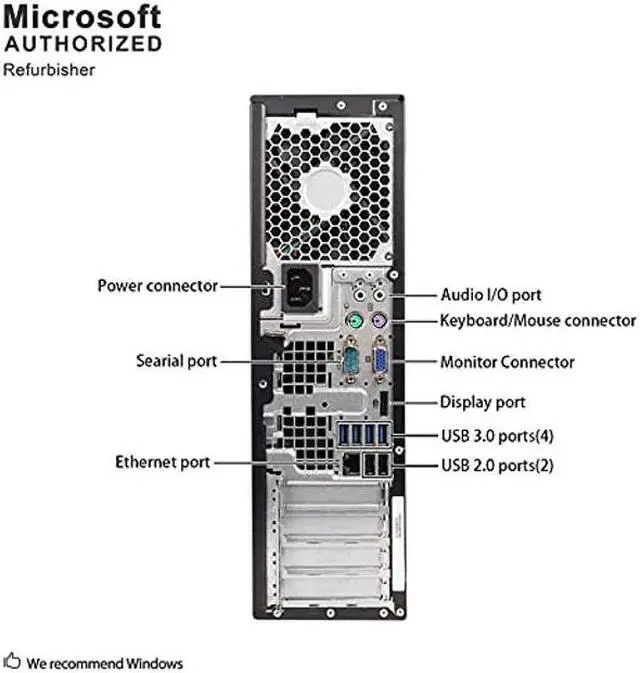 Microsoft
AUTHORIZED
Refurbisher

Power connector
Searial port
Ethernet port
Audio I/O port
Keyboard/Mouse connector
Monitor Connector
Display port
USB 3.0 ports(4)
USB 2.0 ports(2)

We recommend Windows