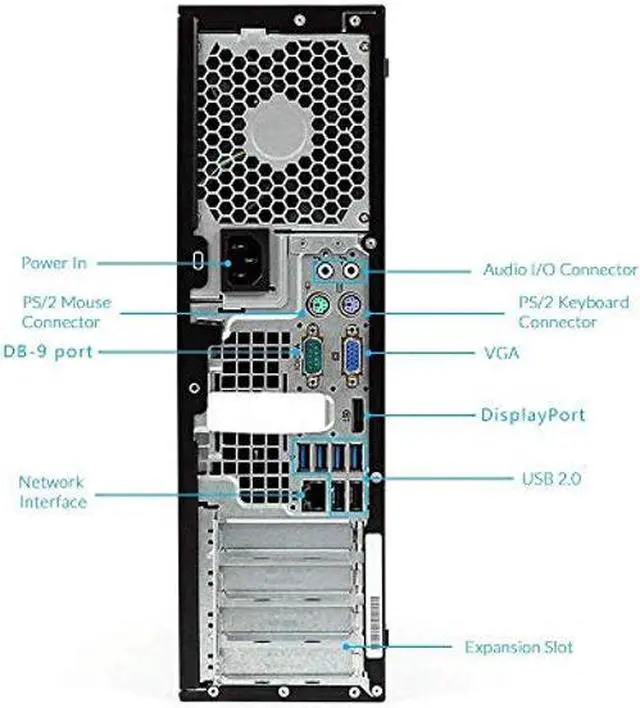 Power In

PS/2 Mouse Connector

DB-9 port

Network Interface

Audio I/O Connector

PS/2 Keyboard Connector

VGA

DisplayPort

USB 2.0

Expansion Slot