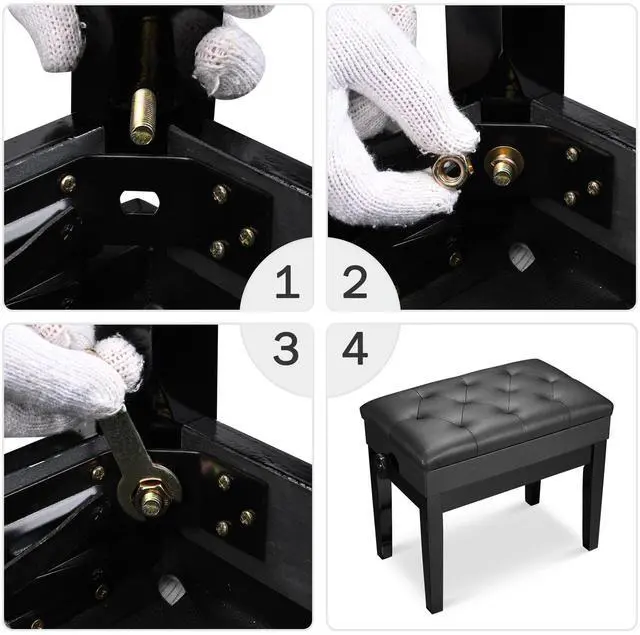 1
2
3
4