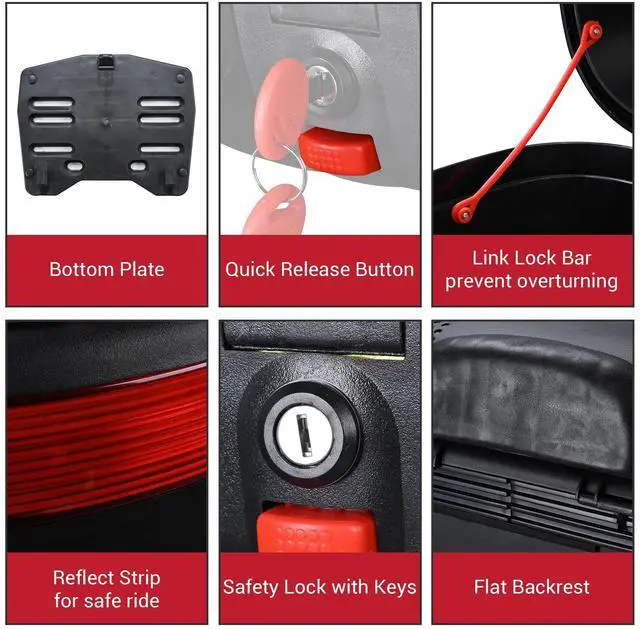 Bottom Plate

Quick Release Button

Link Lock Bar prevent overturning

Reflect Strip for safe ride

Safety Lock with Keys

Flat Backrest