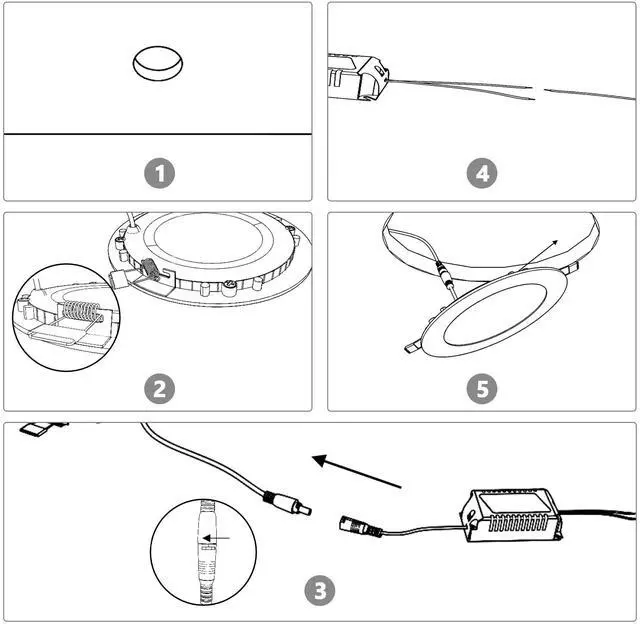 1

4

2

5

3