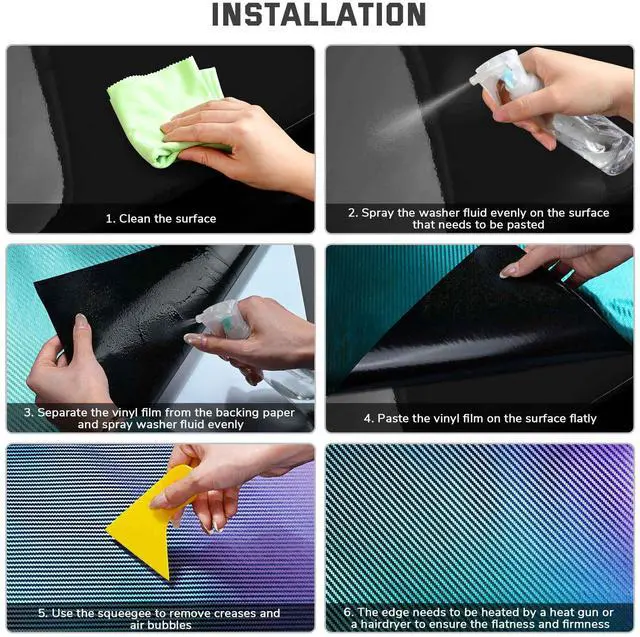 INSTALLATION

1. Clean the surface

2. Spray the washer fluid evenly on the surface that needs to be pasted

3. Separate the vinyl film from the backing paper and spray washer fluid evenly

4. Paste the vinyl film on the surface flatly

5. Use the squeegee to remove creases and air bubbles

6. The edge needs to be heated by a heat gun or a hairdryer to ensure the flatness and firmness