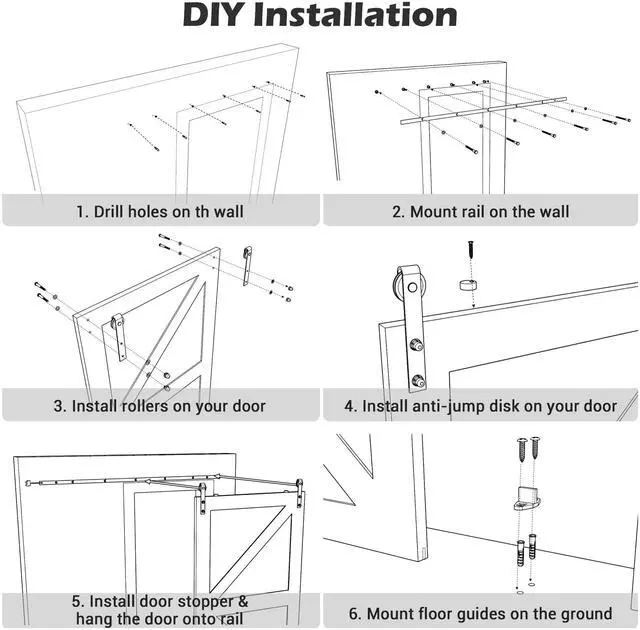 DIY Installation

1. Drill holes on th wall

2. Mount rail on the wall

3. Install rollers on your door

4. Install anti-jump disk on your door

5. Install door stopper & hang the door onto rail

6. Mount floor guides on the ground