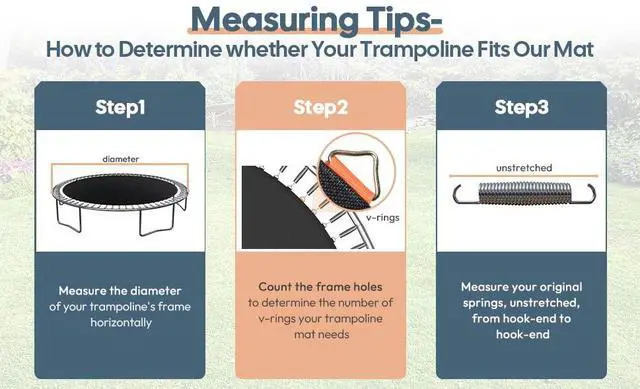 Measuring Tips-
How to Determine whether Your Trampoline Fits Our Mat

Step1

diameter

Measure the diameter of your trampoline's frame horizontally

Step2

v-rings

Count the frame holes to determine the number of v-rings your trampoline mat needs

Step3

unstretched

Measure your original springs, unstretched, from hook-end to hook-end