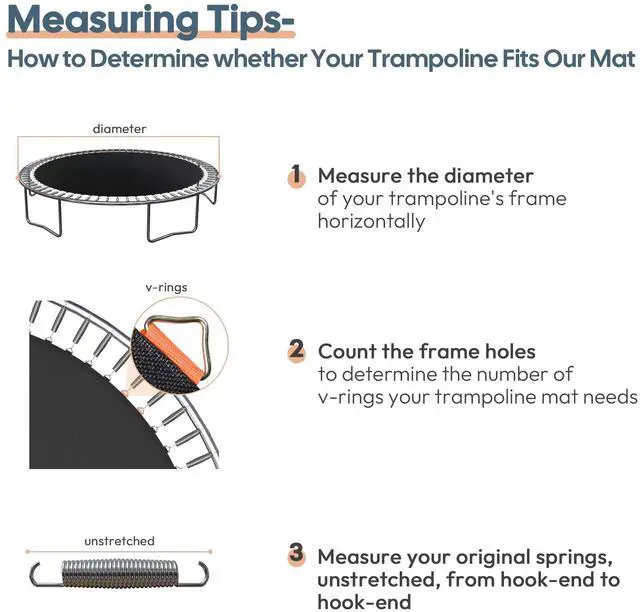 Measuring Tips-
How to Determine whether Your Trampoline Fits Our Mat

diameter

1 Measure the diameter
of your trampoline's frame horizontally

v-rings

2 Count the frame holes
to determine the number of v-rings your trampoline mat needs

unstretched

3 Measure your original springs, unstretched, from hook-end to hook-end