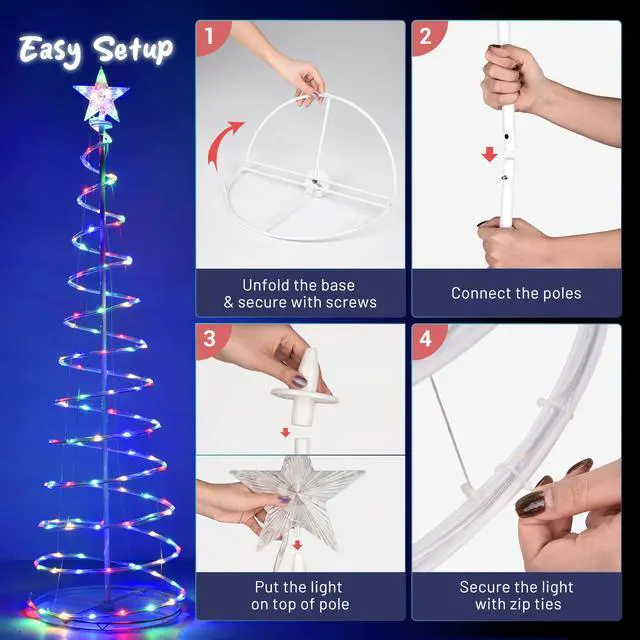 Easy Setup

1

Unfold the base & secure with screws

2

Connect the poles

3

Put the light on top of pole

4

Secure the light with zip ties