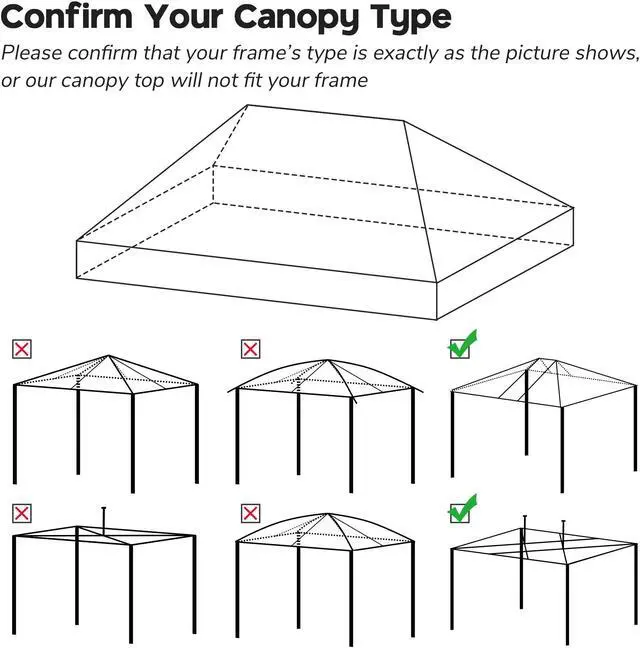 Confirm Your Canopy Type

Please confirm that your frame's type is exactly as the picture shows, or our canopy top will not fit your frame