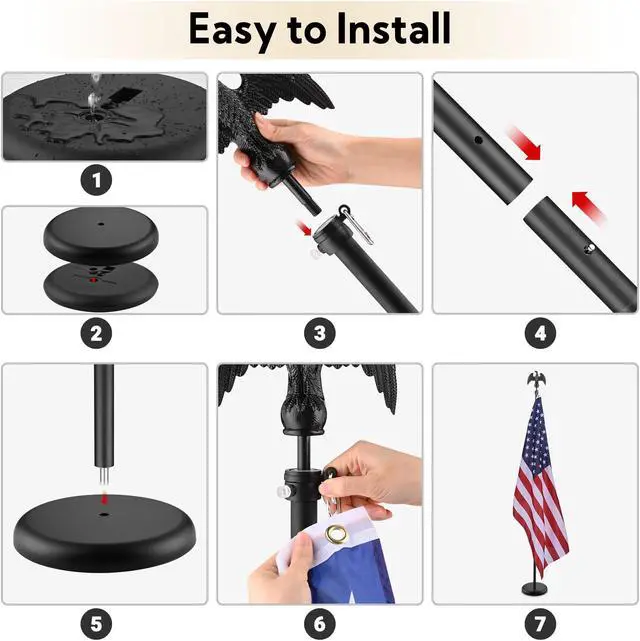 Easy to Install

1

2

3

4

5

6

7