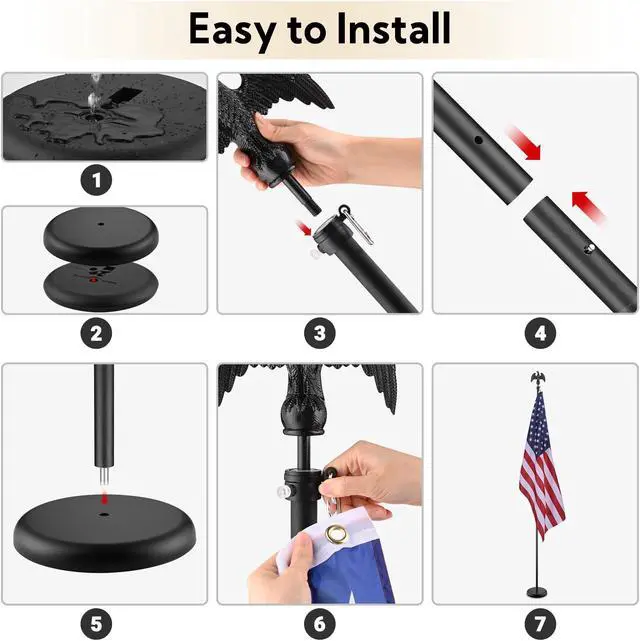 Easy to Install

1

2

3

4

5

6

7