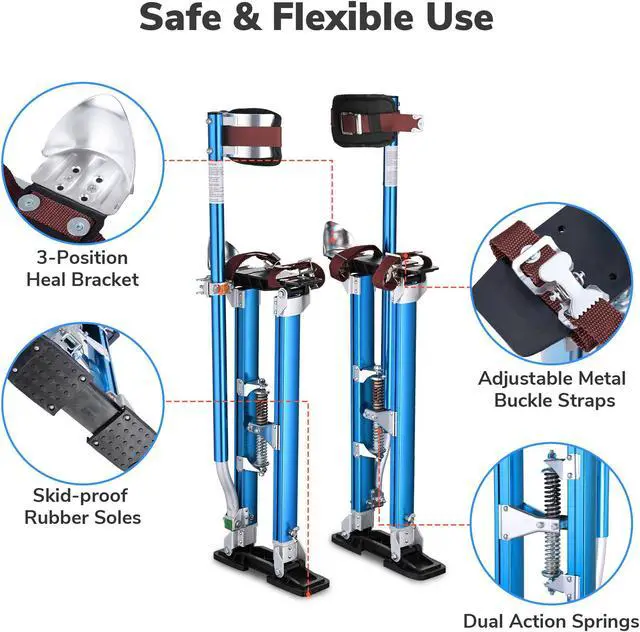 Safe & Flexible Use

3-Position
Heal Bracket

Skid-proof
Rubber Soles

Adjustable Metal
Buckle Straps

Dual Action Springs