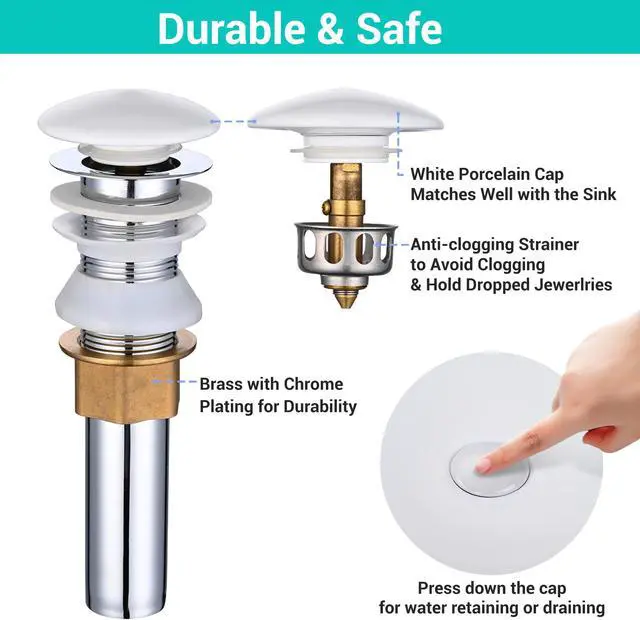 Durable & Safe

White Porcelain Cap Matches Well with the Sink

Anti-clogging Strainer to Avoid Clogging & Hold Dropped Jewerlries

Brass with Chrome Plating for Durability

Press down the cap for water retaining or draining