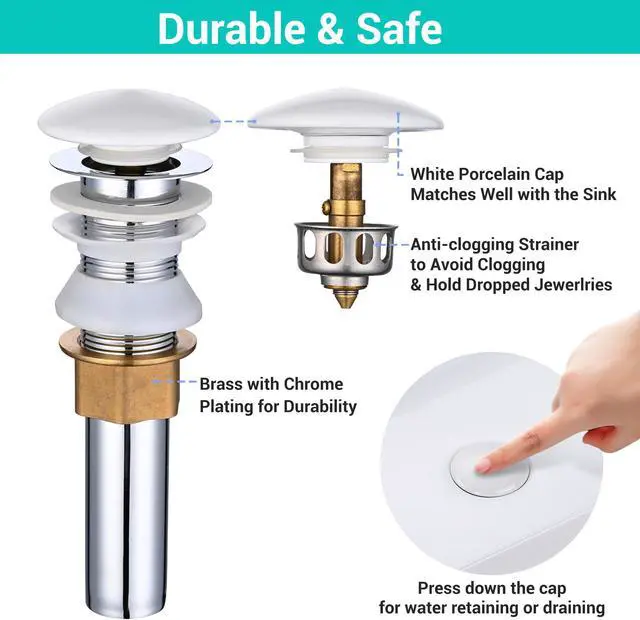 Durable & Safe

White Porcelain Cap
Matches Well with the Sink

Anti-clogging Strainer
to Avoid Clogging
& Hold Dropped Jewerlries

Brass with Chrome
Plating for Durability

Press down the cap
for water retaining or draining