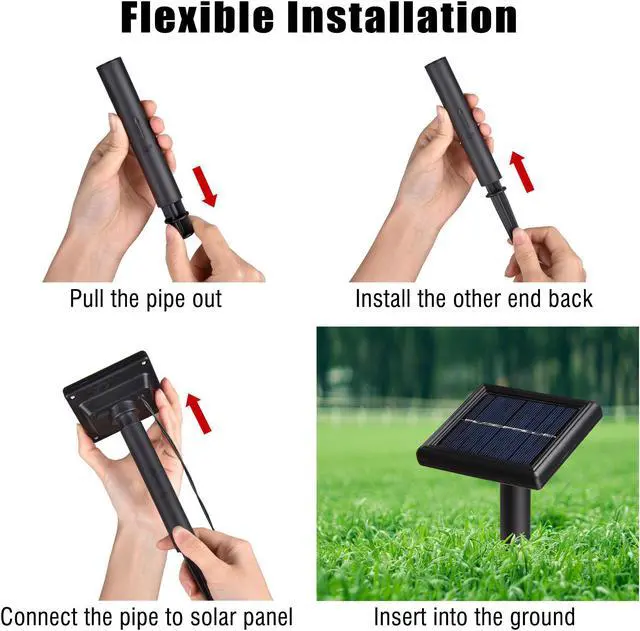 Flexible Installation

Pull the pipe out

Install the other end back

Connect the pipe to solar panel

Insert into the ground