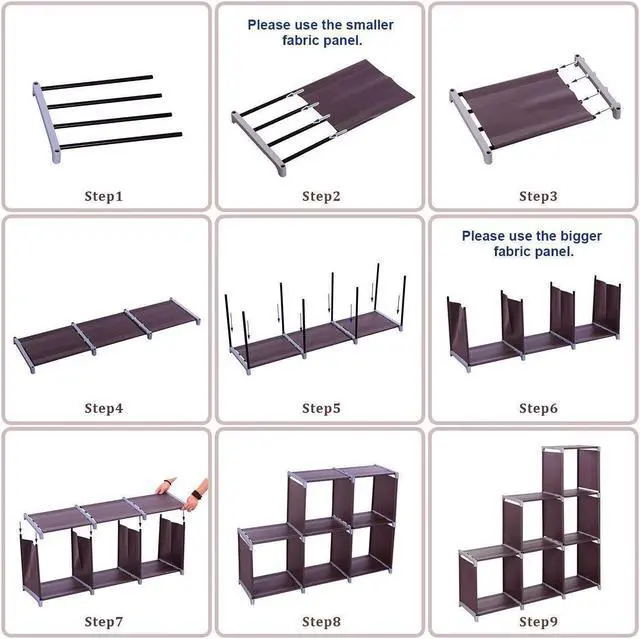 Step1

Please use the smaller fabric panel.

Step2

Step3

Step4

Step5

Please use the bigger fabric panel.

Step6

Step7

Step8

Step9