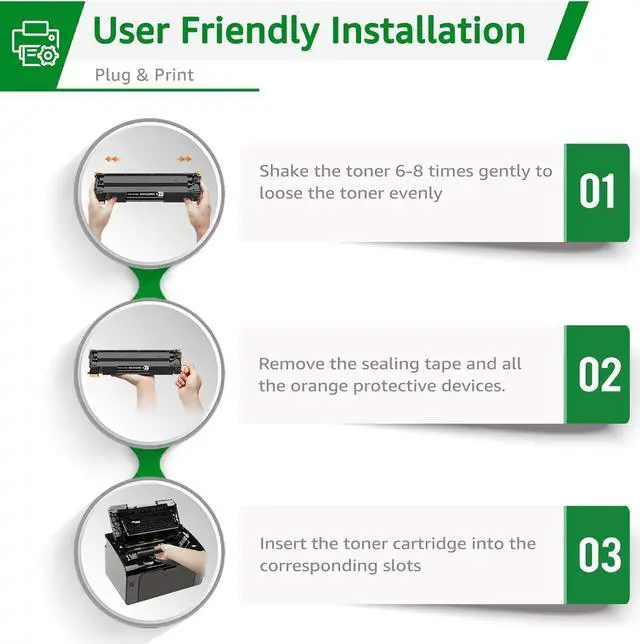 User Friendly Installation

Plug & Print

Shake the toner 6-8 times gently to loose the toner evenly

01

Remove the sealing tape and all the orange protective devices.

02

Insert the toner cartridge into the corresponding slots

03