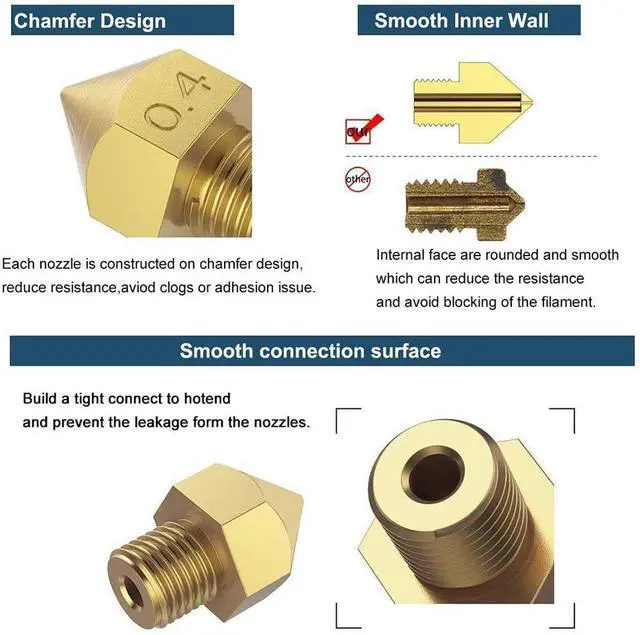 Chamfer Design

0.4

Each nozzle is constructed on chamfer design, reduce resistance,aviod clogs or adhesion issue.

Smooth Inner Wall

our

other

Internal face are rounded and smooth which can reduce the resistance and avoid blocking of the filament.

Smooth connection surface

Build a tight connect to hotend and prevent the leakage form the nozzles.