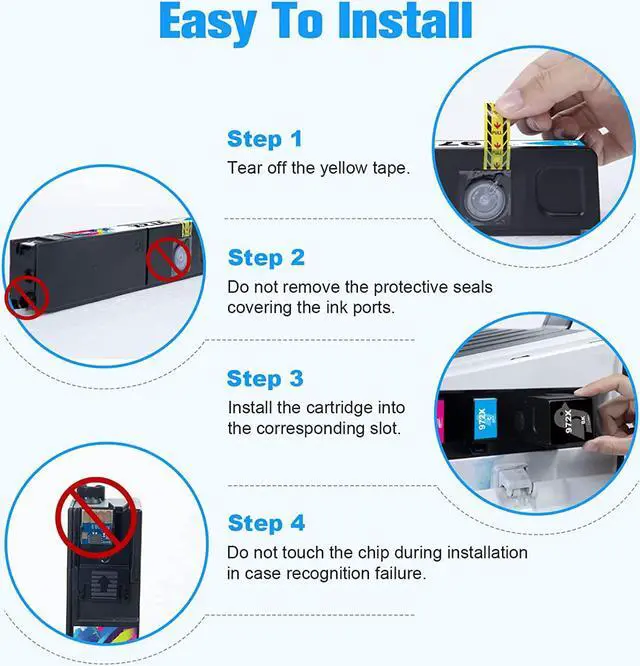 Easy To Install

Step 1
Tear off the yellow tape.

Step 2
Do not remove the protective seals covering the ink ports.

Step 3
Install the cartridge into the corresponding slot.

972X
972X

Step 4
Do not touch the chip during installation in case recognition failure.