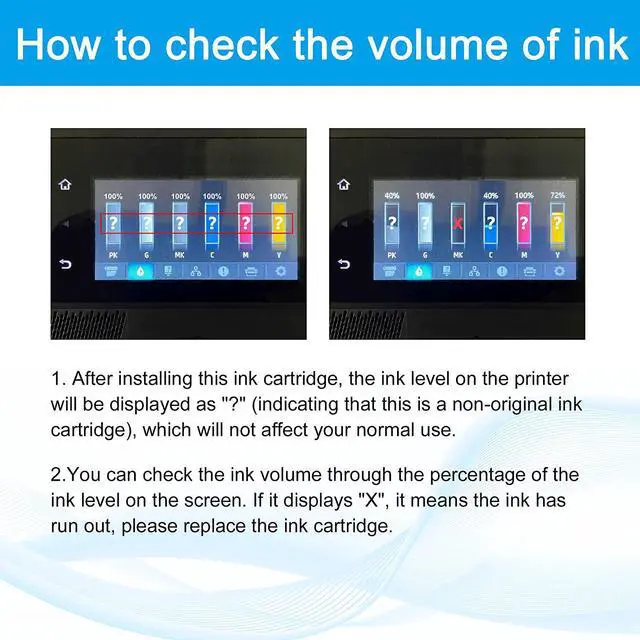 How to check the volume of ink

100% 100% 100% 100% 100% 100%
? ? ? ? ? ?
PK G MK C M Y

40% 100% 40% 100% 72%
? ? X ? ? ?
PK G MK C M Y

1. After installing this ink cartridge, the ink level on the printer will be displayed as "?" (indicating that this is a non-original ink cartridge), which will not affect your normal use.

2.You can check the ink volume through the percentage of the ink level on the screen. If it displays "X", it means the ink has run out, please replace the ink cartridge.