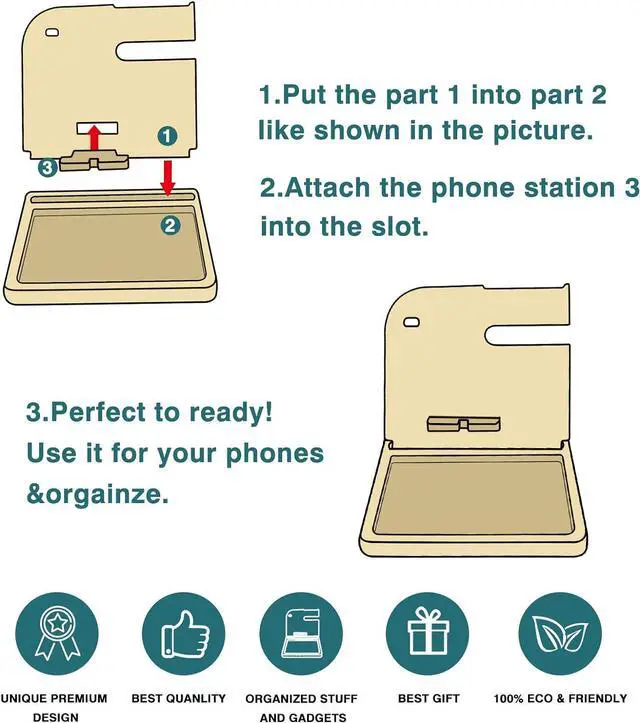 1
3
2

1.Put the part 1 into part 2 like shown in the picture.

2.Attach the phone station 3 into the slot.

3.Perfect to ready! Use it for your phones &orgainze.

UNIQUE PREMIUM DESIGN

BEST QUANLITY

ORGANIZED STUFF AND GADGETS

BEST GIFT

100% ECO & FRIENDLY