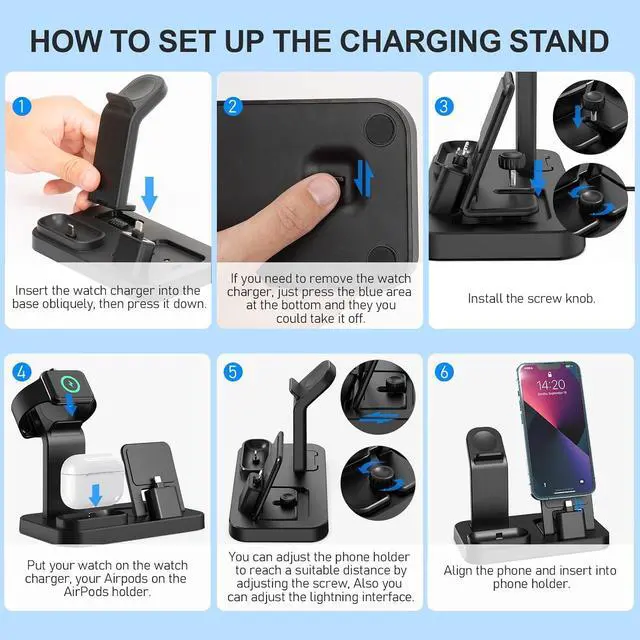 HOW TO SET UP THE CHARGING STAND

1

Insert the watch charger into the base obliquely, then press it down.

2

If you need to remove the watch charger, just press the blue area at the bottom and they you could take it off.

3

Install the screw knob.

4

Put your watch on the watch charger, your Airpods on the AirPods holder.

5

You can adjust the phone holder to reach a suitable distance by adjusting the screw, Also you can adjust the lightning interface.

6

14:20

Align the phone and insert into phone holder.