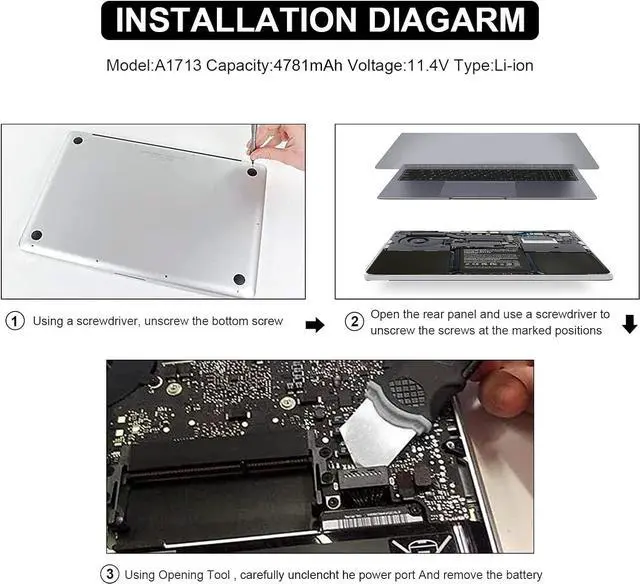 INSTALLATION DIAGARM

Model:A1713 Capacity:4781mAh Voltage:11.4V Type:Li-ion

① Using a screwdriver, unscrew the bottom screw

② Open the rear panel and use a screwdriver to unscrew the screws at the marked positions

③ Using Opening Tool , carefully unclencht he power port And remove the battery