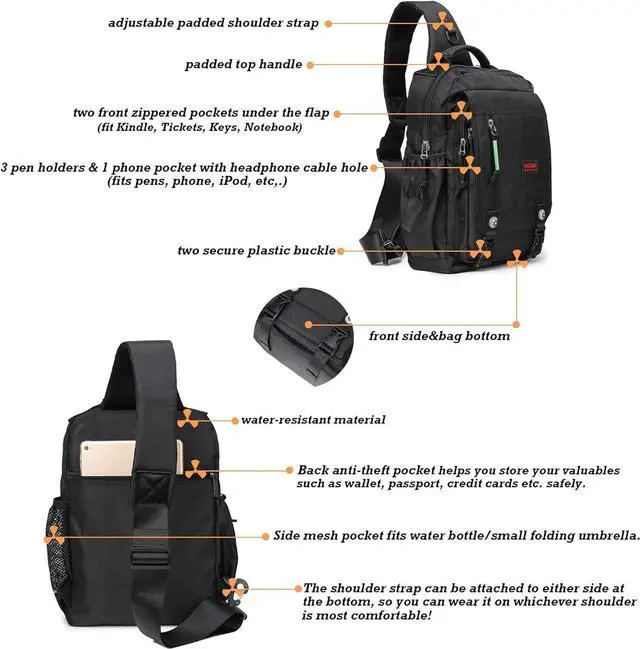 adjustable padded shoulder strap

padded top handle

two front zippered pockets under the flap
(fit Kindle, Tickets, Keys, Notebook)

3 pen holders & 1 phone pocket with headphone cable hole
(fits pens, phone, iPod, etc,.)

two secure plastic buckle

front side&bag bottom

water-resistant material

Back anti-theft pocket helps you store your valuables such as wallet, passport, credit cards etc. safely.

Side mesh pocket fits water bottle/small folding umbrella.

The shoulder strap can be attached to either side at the bottom, so you can wear it on whichever shoulder is most comfortable!