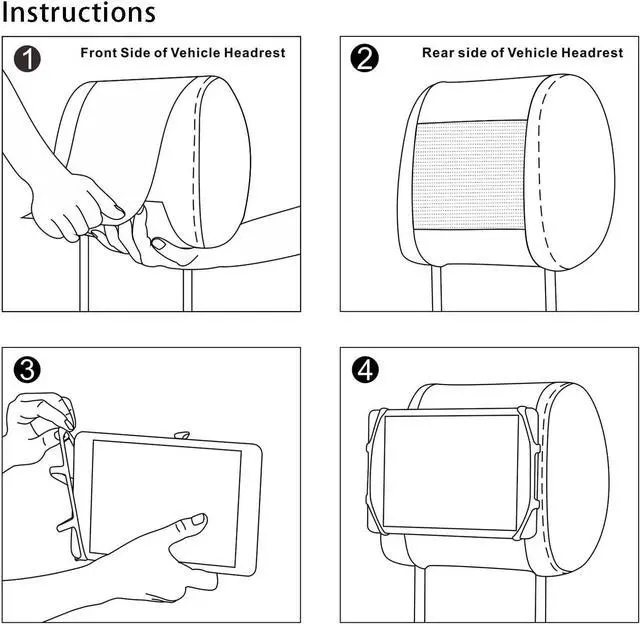 Instructions

1 Front Side of Vehicle Headrest

2 Rear side of Vehicle Headrest

3

4