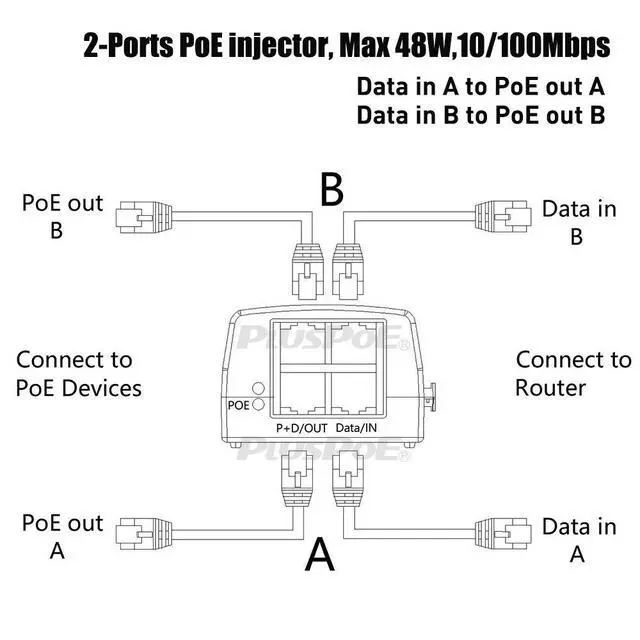 2-Ports PoE injector, Max 48W,10/100Mbps

Data in A to PoE out A
Data in B to PoE out B

B

PoE out
B

Data in
B

PlusPoE®

Connect to
PoE Devices

Connect to
Router

POE

P+D/OUT Data/IN

PlusPoE®

PoE out
A

Data in
A

A