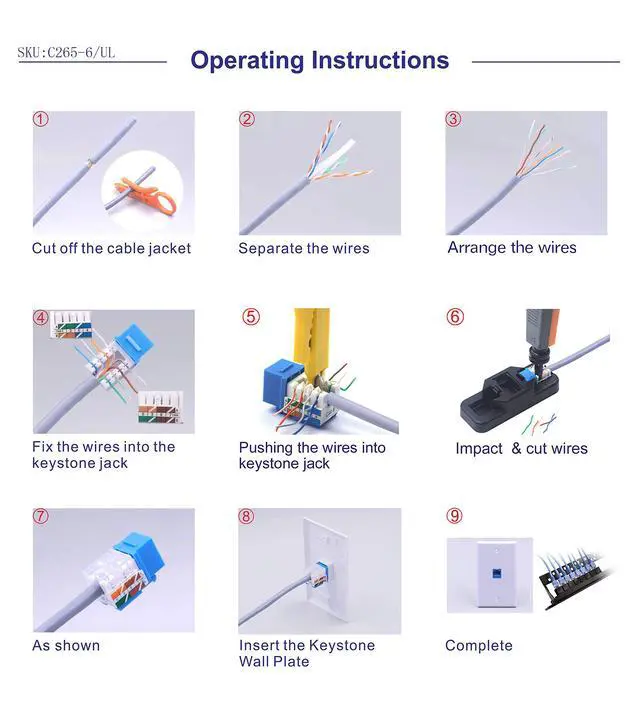 SKU:C265-6/UL

Operating Instructions

①
Cut off the cable jacket

②
Separate the wires

③
Arrange the wires

④
Fix the wires into the keystone jack

⑤
Pushing the wires into keystone jack

⑥
Impact & cut wires

⑦
As shown

⑧
Insert the Keystone Wall Plate

⑨
Complete