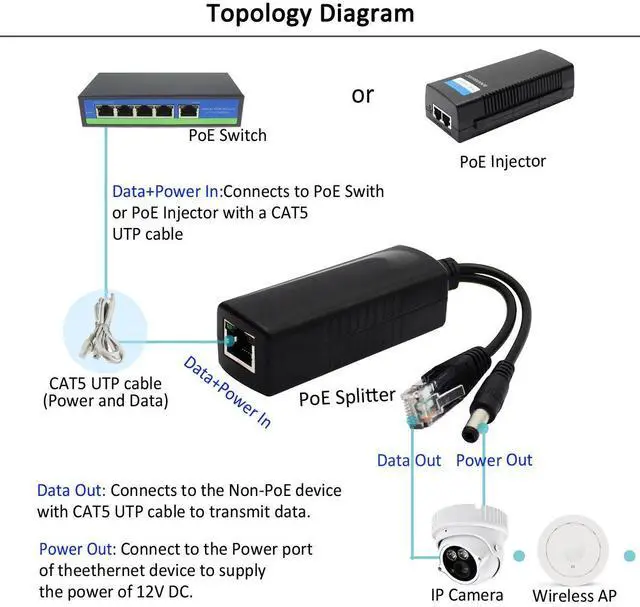 Topology Diagram

PoE Switch

or

PoE Injector

Data+Power In:Connects to PoE Swith or PoE Injector with a CAT5 UTP cable

CAT5 UTP cable (Power and Data)

Data+Power In

PoE Splitter

Data Out

Power Out

Data Out: Connects to the Non-PoE device with CAT5 UTP cable to transmit data.

Power Out: Connect to the Power port of theethernet device to supply the power of 12V DC.

IP Camera

Wireless AP