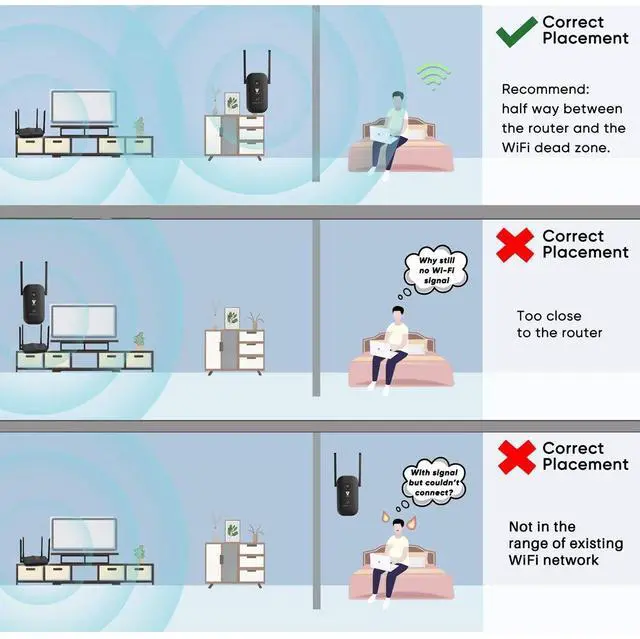 Correct Placement

Recommend: half way between the router and the WiFi dead zone.

Why still no Wi-Fi signal

Correct Placement

Too close to the router

With signal but couldn't connect?

Correct Placement

Not in the range of existing WiFi network