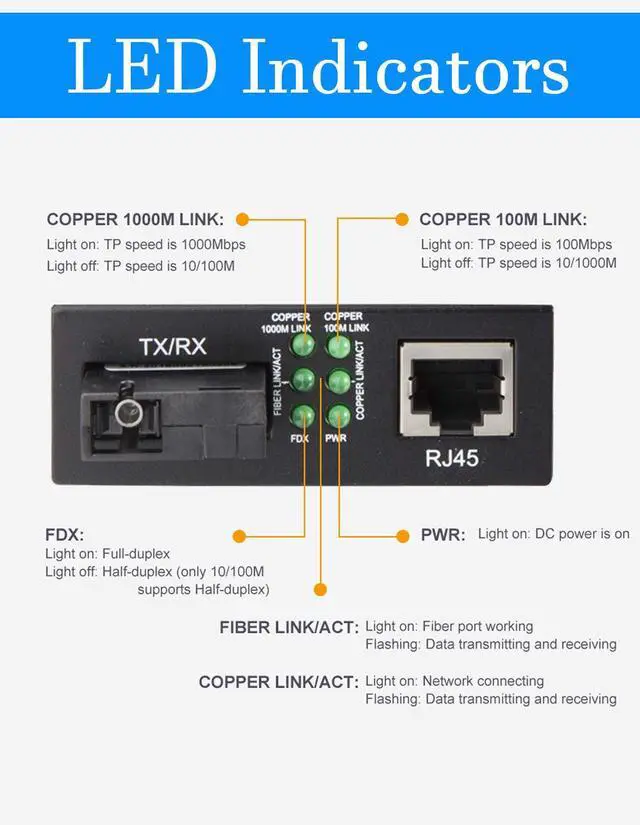 LED Indicators

COPPER 1000M LINK:
Light on: TP speed is 1000Mbps
Light off: TP speed is 10/100M

COPPER 100M LINK:
Light on: TP speed is 100Mbps
Light off: TP speed is 10/1000M

TX/RX

COPPER 1000M LINK

COPPER 100M LINK

FIBER LINK/ACT

COPPER LINK/ACT

FDX

PWR

RJ45

FDX:
Light on: Full-duplex
Light off: Half-duplex (only 10/100M supports Half-duplex)

PWR: Light on: DC power is on

FIBER LINK/ACT: Light on: Fiber port working
Flashing: Data transmitting and receiving

COPPER LINK/ACT: Light on: Network connecting
Flashing: Data transmitting and receiving