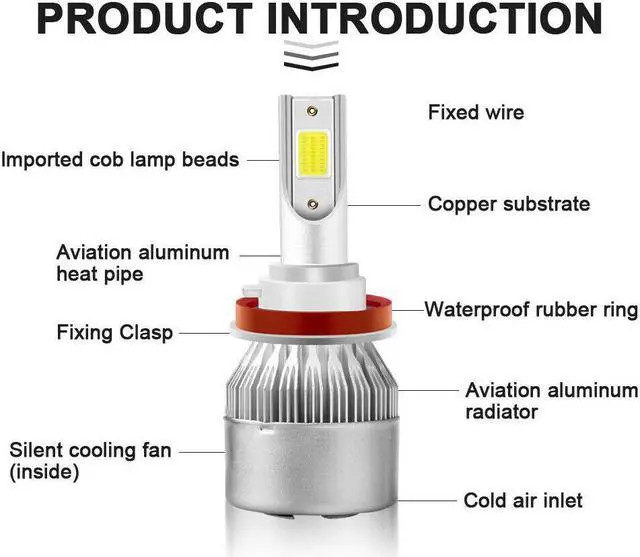 PRODUCT INTRODUCTION

Fixed wire

Imported cob lamp beads

Copper substrate

Aviation aluminum heat pipe

Waterproof rubber ring

Fixing Clasp

Aviation aluminum radiator

Silent cooling fan (inside)

Cold air inlet