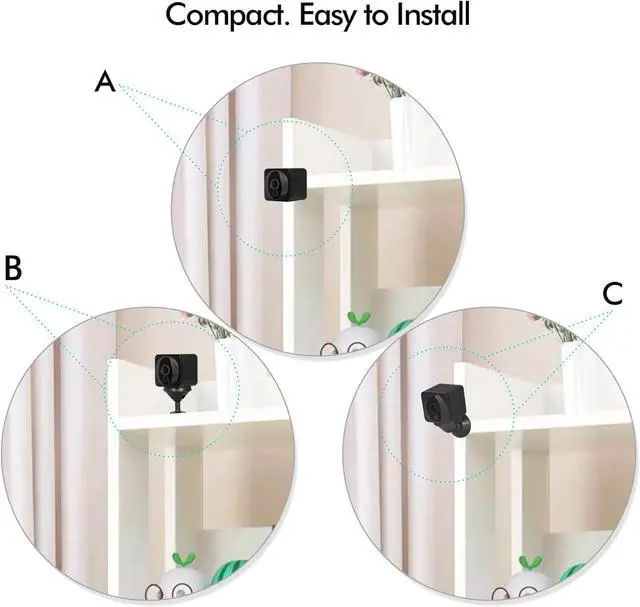 Compact. Easy to Install

A

B

C