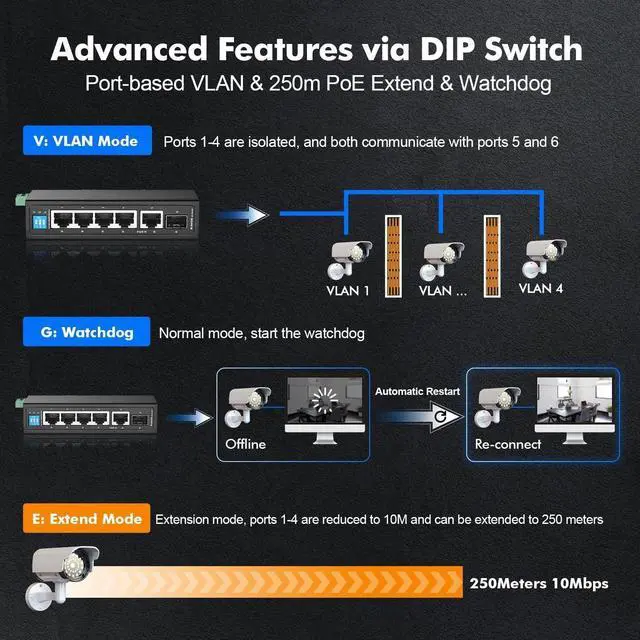 Advanced Features via DIP Switch

Port-based VLAN & 250m PoE Extend & Watchdog

V: VLAN Mode

Ports 1-4 are isolated, and both communicate with ports 5 and 6

VLAN 1

VLAN ...

VLAN 4

G: Watchdog

Normal mode, start the watchdog

Offline

Automatic Restart

Re-connect

E: Extend Mode

Extension mode, ports 1-4 are reduced to 10M and can be extended to 250 meters

250Meters 10Mbps