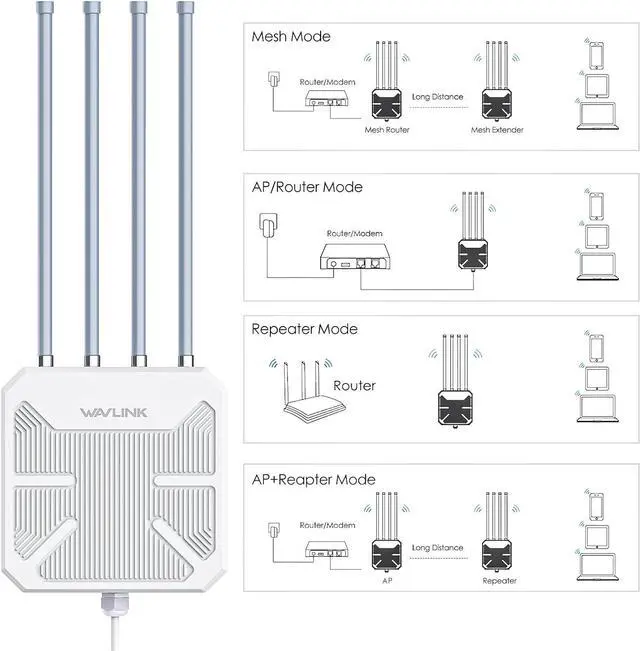 WAVLINK

Mesh Mode

Router/Modem

Long Distance

Mesh Router

Mesh Extender

AP/Router Mode

Router/Modem

Repeater Mode

Router

AP+Reapter Mode

Router/Modem

Long Distance

AP

Repeater